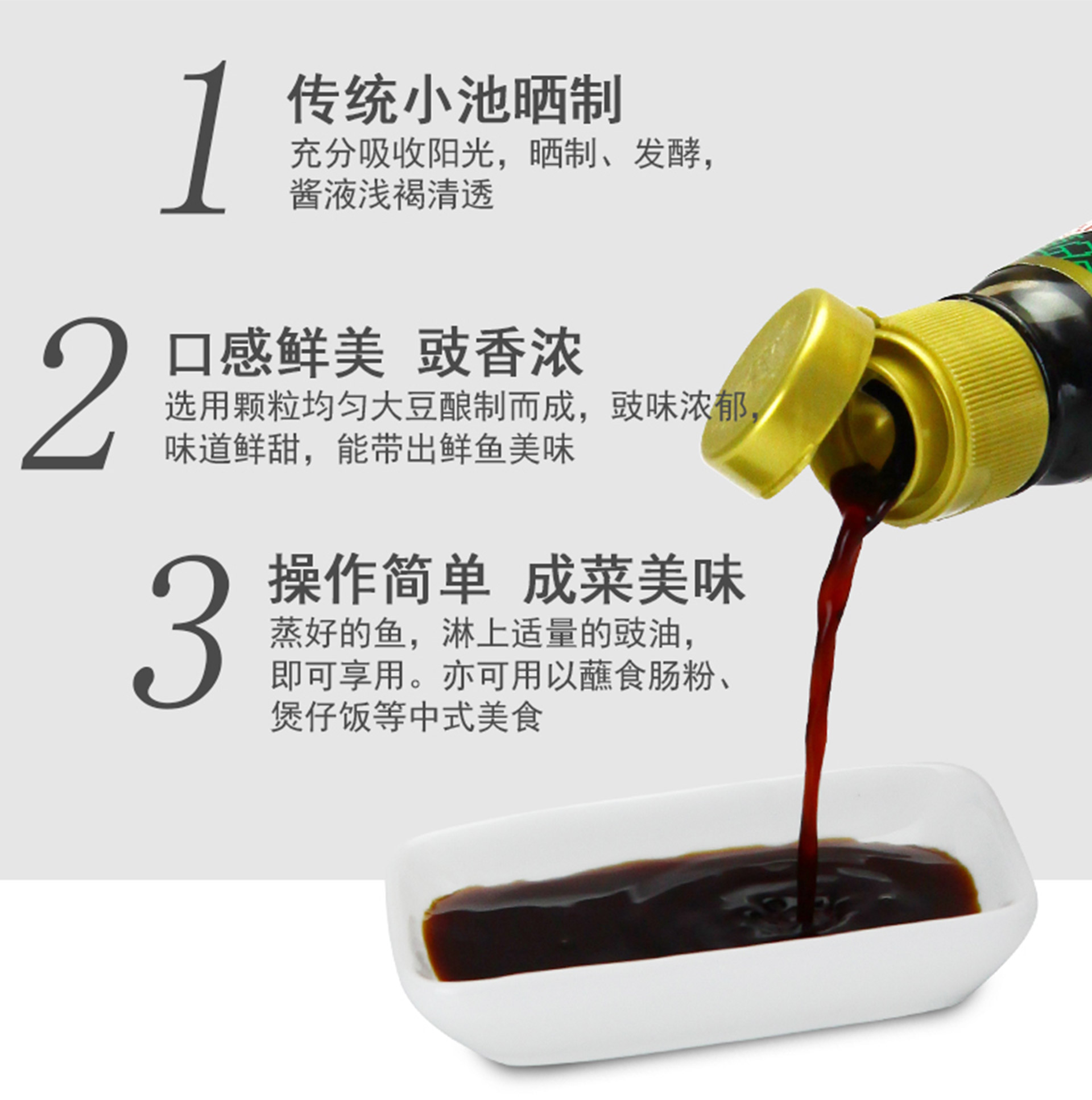 1 传统小池晒制

充分吸收阳光，晒制、发酵，酱液浅褐清透

2 口感鲜美 豉香浓

选用颗粒均匀大豆酿制而成，豉味浓郁，味道鲜甜，能带出鲜鱼美味

3 操作简单 成菜美味

蒸好的鱼，淋上适量的豉油，即可享用。亦可用以蘸食肠粉、煲仔饭等中式美食