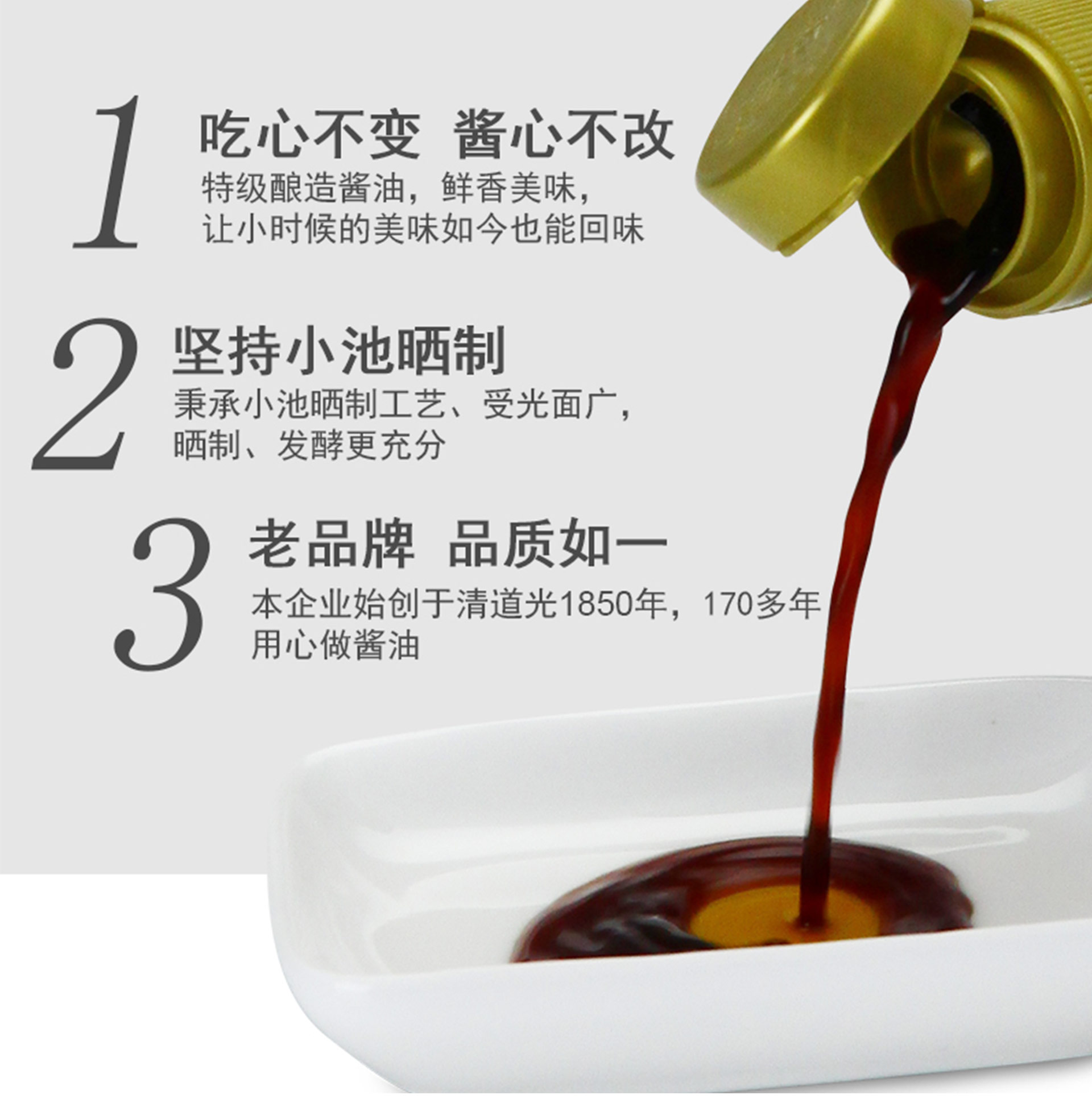 1 吃心不变 酱心不改

特级酿造酱油，鲜香美味，让小时候的美味如今也能回味

2 坚持小池晒制

秉承小池晒制工艺、受光面广，晒制、发酵更充分

3 老品牌 品质如一

本企业始创于清道光1850年，170多年用心做酱油